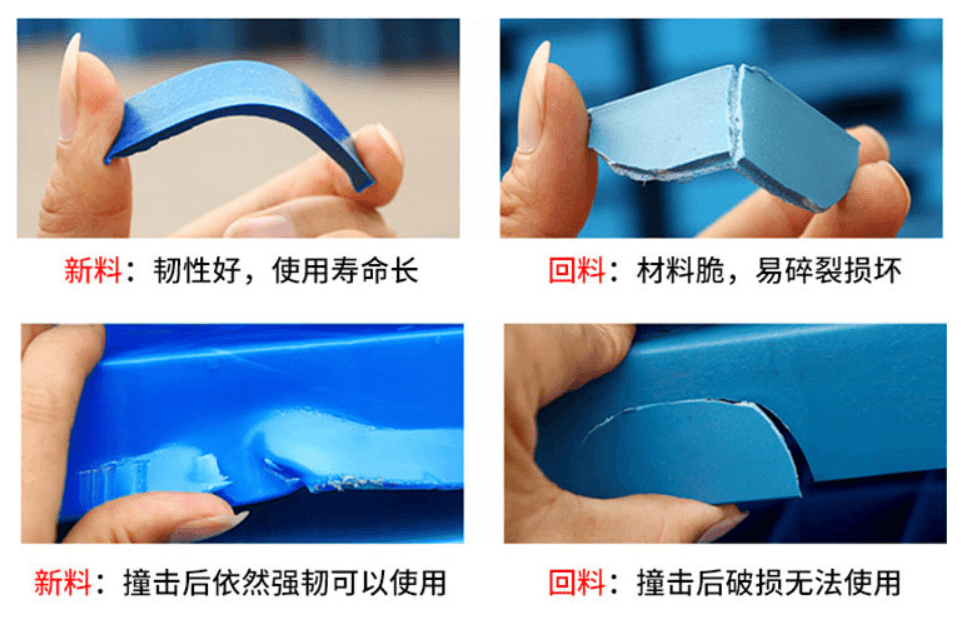 新料：韧性好，使用寿命长

回料：材料脆，易碎裂损坏

新料：撞击后依然强韧可以使用

回料：撞击后破损无法使用